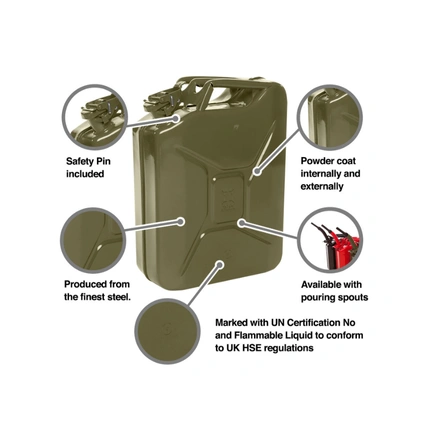 Safety Pin included

Powder coat internally and externally

Produced from the finest steel.

Available with pouring spouts

Marked with UN Certification No and Flammable Liquid to conform to UK HSE regulations